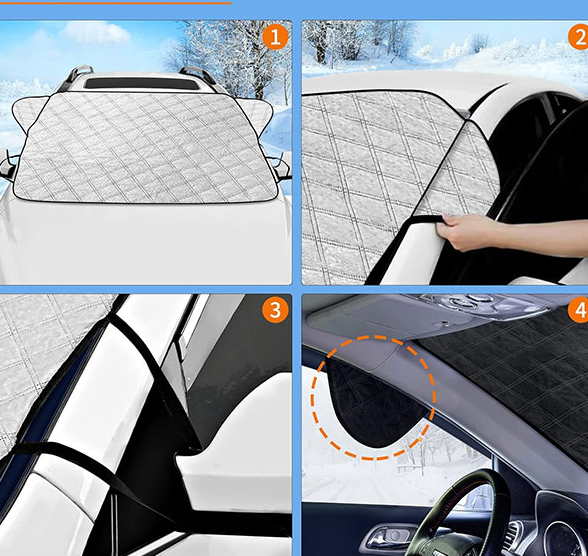 1
2
3
4